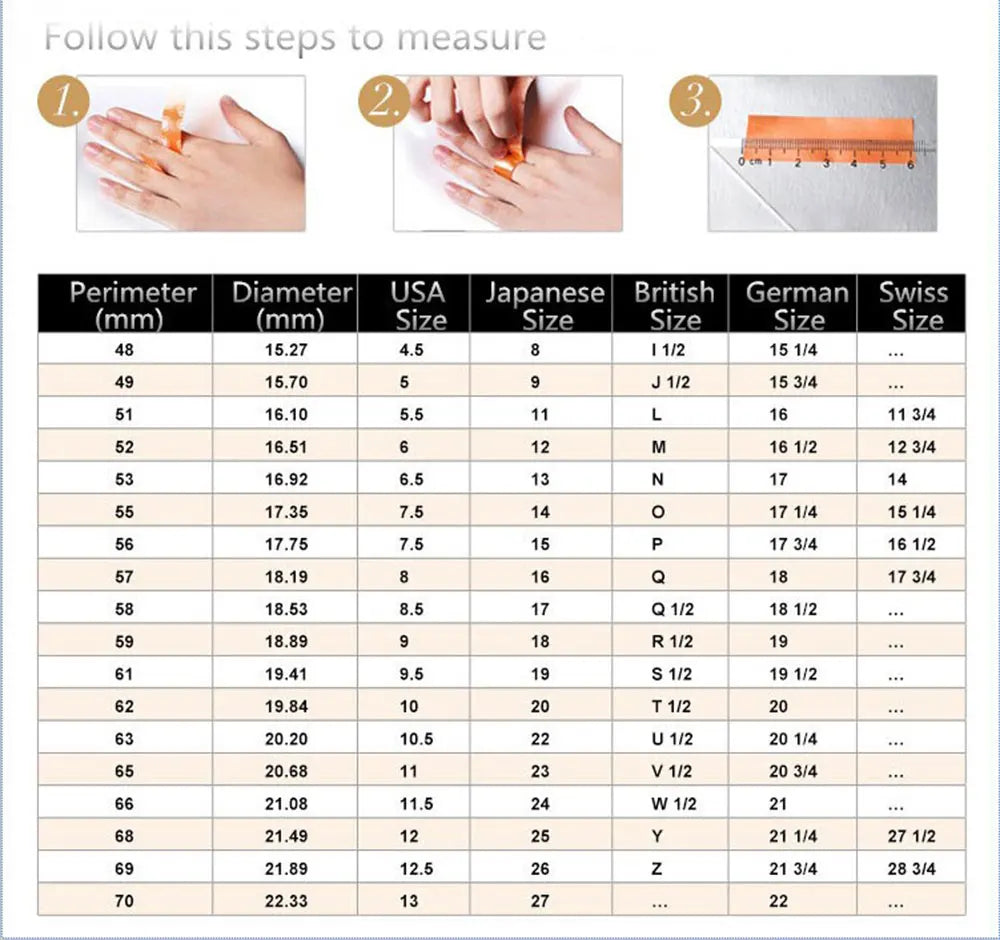 Follow this steps to measure

1.

2.

3.

0 cm 1 2 3 4 5 6

| Perimeter (mm) | Diameter (mm) | USA Size | Japanese Size | British Size | German Size | Swiss Size |
|---|---|---|---|---|---|---|
| 48 | 15.27 | 4.5 | 8 | I 1/2 | 15 1/4 | ... |
| 49 | 15.70 | 5 | 9 | J 1/2 | 15 3/4 | ... |
| 51 | 16.10 | 5.5 | 11 | L | 16 | 11 3/4 |
| 52 | 16.51 | 6 | 12 | M | 16 1/2 | 12 3/4 |
| 53 | 16.92 | 6.5 | 13 | N | 17 | 14 |
| 55 | 17.35 | 7.5 | 14 | O | 17 1/4 | 15 1/4 |
| 56 | 17.75 | 7.5 | 15 | P | 17 3/4 | 16 1/2 |
| 57 | 18.19 | 8 | 16 | Q | 18 | 17 3/4 |
| 58 | 18.53 | 8.5 | 17 | Q 1/2 | 18 1/2 | ... |
| 59 | 18.89 | 9 | 18 | R 1/2 | 19 | ... |
| 61 | 19.41 | 9.5 | 19 | S 1/2 | 19 1/2 | ... |
| 62 | 19.84 | 10 | 20 | T 1/2 | 20 | ... |
| 63 | 20.20 | 10.5 | 22 | U 1/2 | 20 1/4 | ... |
| 65 | 20.68 | 11 | 23 | V 1/2 | 20 3/4 | ... |
| 66 | 21.08 | 11.5 | 24 | W 1/2 | 21 | ... |
| 68 | 21.49 | 12 | 25 | Y | 21 1/4 | 27 1/2 |
| 69 | 21.89 | 12.5 | 26 | Z | 21 3/4 | 28 3/4 |
| 70 | 22.33 | 13 | 27 | ... | 22 | ... |